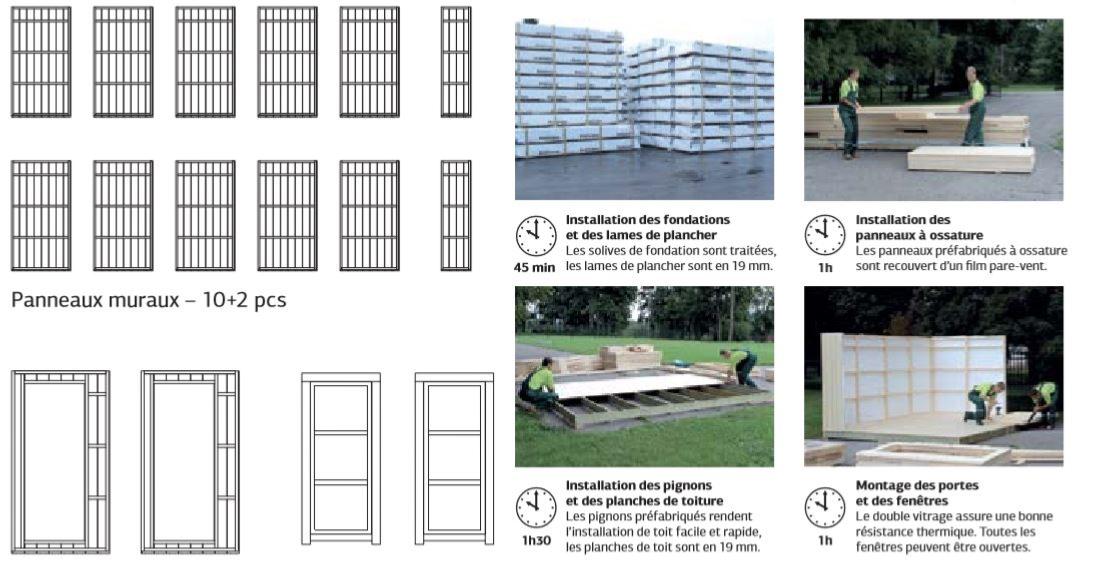 Panneaux muraux – 10+2 pcs

45 min

Installation des fondations et des lames de plancher
Les solives de fondation sont traitées, les lames de plancher sont en 19 mm.

1h

Installation des panneaux à ossature
Les panneaux préfabriqués à ossature sont recouvert d'un film pare-vent.

1h30

Installation des pignons et des planches de toiture
Les pignons préfabriqués rendent l'installation de toit facile et rapide, les planches de toit sont en 19 mm.

1h

Montage des portes et des fenêtres
Le double vitrage assure une bonne résistance thermique. Toutes les fenêtres peuvent être ouvertes.